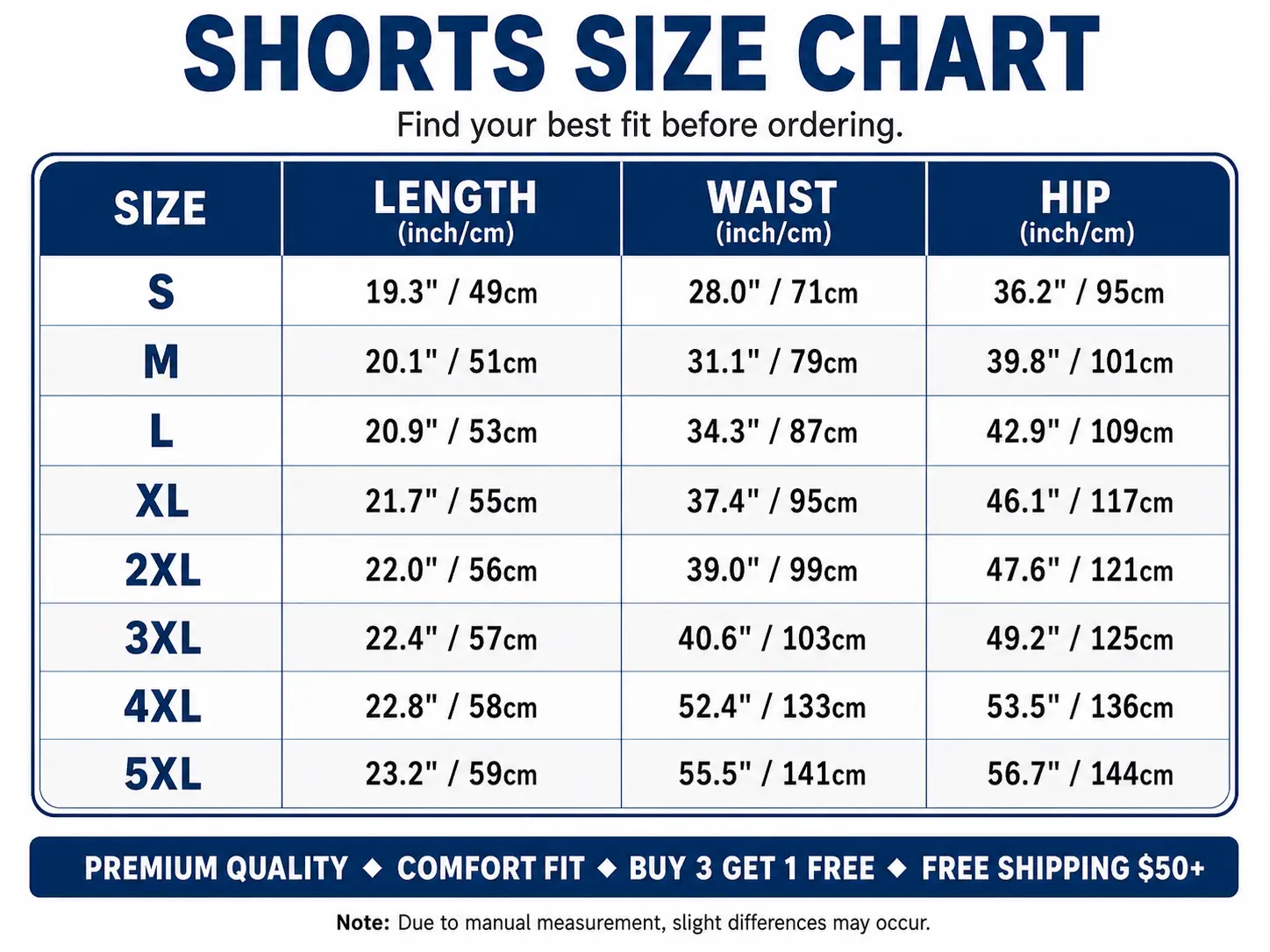 SHORTS SIZE CHART

Find your best fit before ordering.

| SIZE | LENGTH (inch/cm) | WAIST (inch/cm) | HIP (inch/cm) |
|---|---|---|---|
| S | 19.3" / 49cm | 28.0" / 71cm | 36.2" / 95cm |
| M | 20.1" / 51cm | 31.1" / 79cm | 39.8" / 101cm |
| L | 20.9" / 53cm | 34.3" / 87cm | 42.9" / 109cm |
| XL | 21.7" / 55cm | 37.4" / 95cm | 46.1" / 117cm |
| 2XL | 22.0" / 56cm | 39.0" / 99cm | 47.6" / 121cm |
| 3XL | 22.4" / 57cm | 40.6" / 103cm | 49.2" / 125cm |
| 4XL | 22.8" / 58cm | 52.4" / 133cm | 53.5" / 136cm |
| 5XL | 23.2" / 59cm | 55.5" / 141cm | 56.7" / 144cm |

PREMIUM QUALITY ◆ COMFORT FIT ◆ BUY 3 GET 1 FREE ◆ FREE SHIPPING $50+

Note: Due to manual measurement, slight differences may occur.